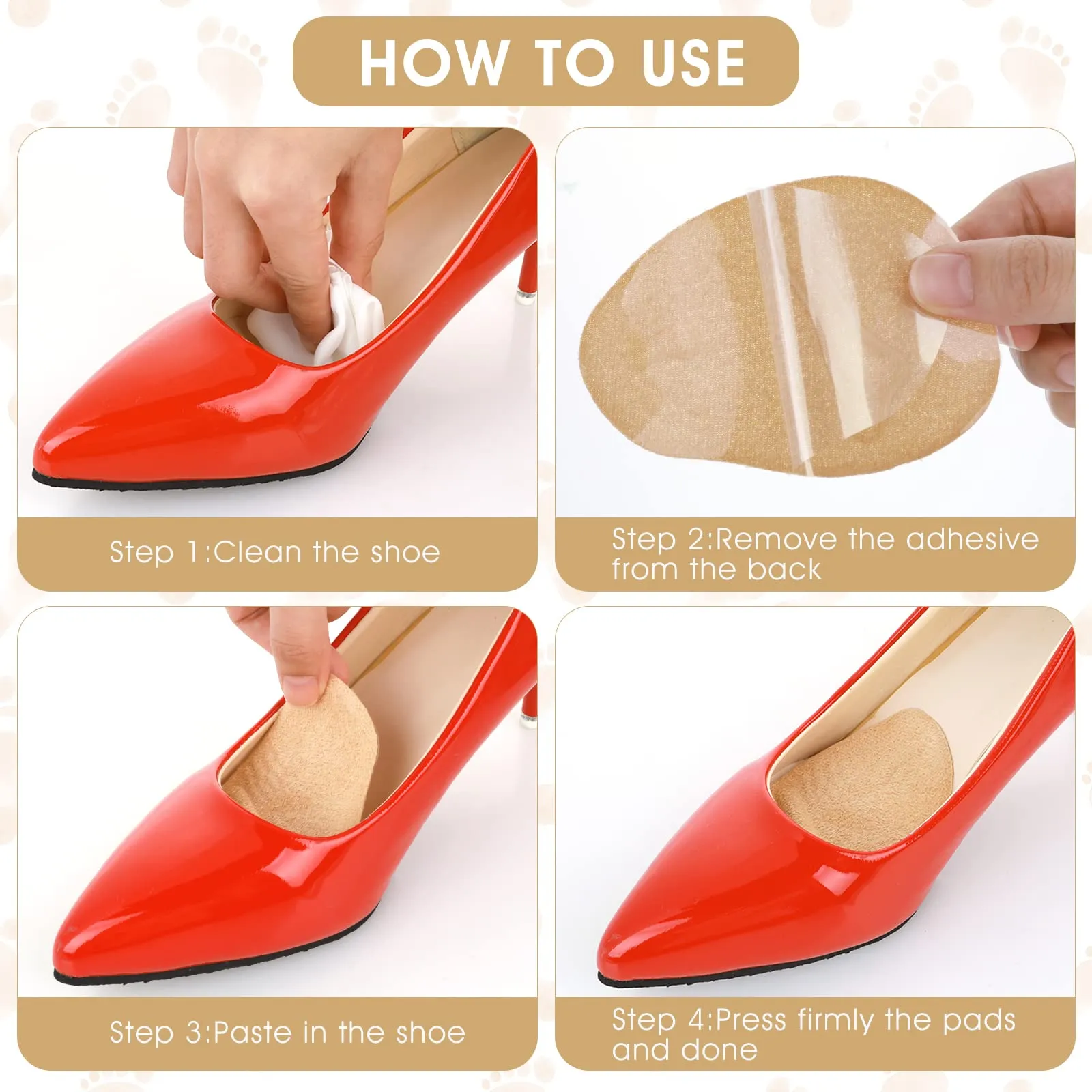 HOW TO USE

Step 1:Clean the shoe

Step 2:Remove the adhesive from the back

Step 3:Paste in the shoe

Step 4:Press firmly the pads and done